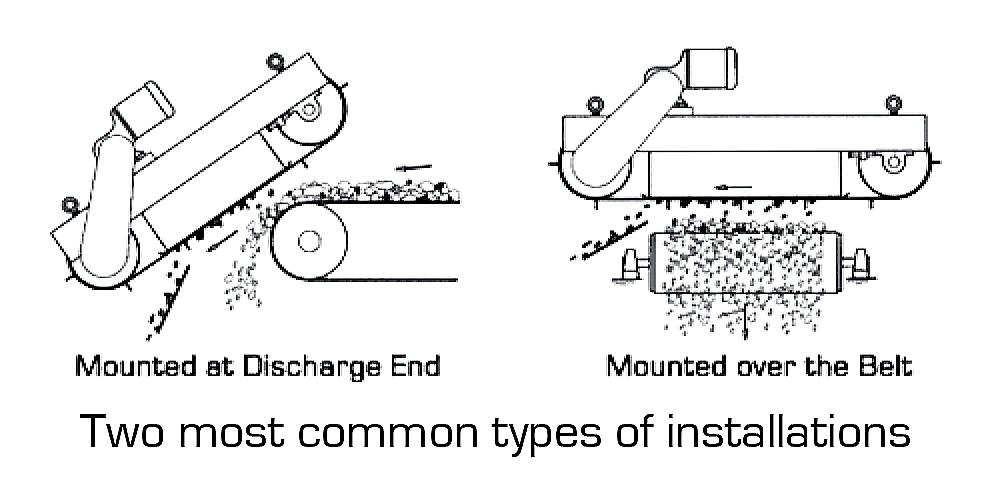 Mounted at Discharge End

Mounted over the Belt

Two most common types of installations